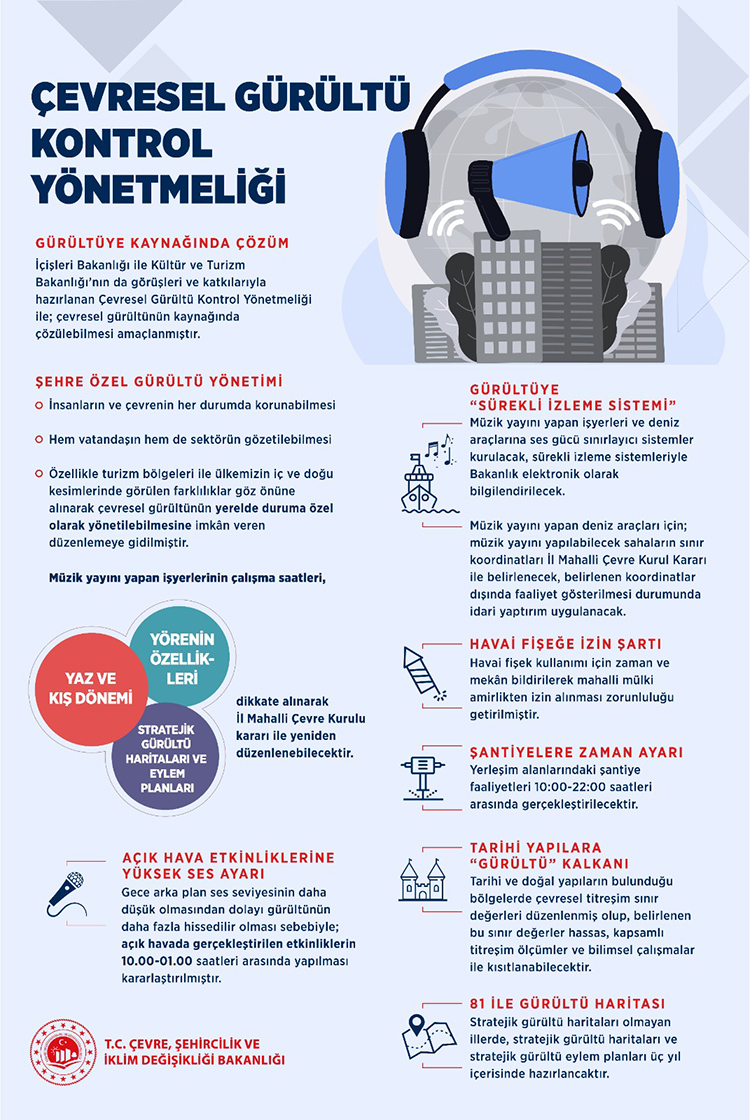 ÇEVRESEL GÜRÜLTÜ KONTROL YÖNETMELİĞİ

GÜRÜLTÜYE KAYNAĞINDA ÇÖZÜM

İçişleri Bakanlığı ile Kültür ve Turizm Bakanlığı'nın da görüşleri ve katkılarıyla hazırlanan Çevresel Gürültü Kontrol Yönetmeliği ile; çevresel gürültünün kaynağında çözülebilmesi amaçlanmıştır.

ŞEHRE ÖZEL GÜRÜLTÜ YÖNETİMİ

İnsanların ve çevrenin her durumda korunabilmesi

Hem vatandaşın hem de sektörün gözetilebilmesi

Özellikle turizm bölgeleri ile ülkemizin iç ve doğu kesimlerinde görülen farklılıklar göz önüne alınarak çevresel gürültünün yerelde duruma özel olarak yönetilebilmesine imkân veren düzenlemeye gidilmiştir.

Müzik yayını yapan işyerlerinin çalışma saatleri,

YAZ VE KIŞ DÖNEMİ

YÖRENİN ÖZELLİKLERİ

STRATEJİK GÜRÜLTÜ HARİTALARI VE EYLEM PLANLARI

dikkate alınarak İl Mahalli Çevre Kurulu kararı ile yeniden düzenlenebilecektir.

AÇIK HAVA ETKİNLİKLERİNE YÜKSEK SES AYARI

Gece arka plan ses seviyesinin daha düşük olmasından dolayı gürültünün daha fazla hissedilir olması sebebiyle; açık havada gerçekleştirilen etkinliklerin 10.00-01.00 saatleri arasında yapılması kararlaştırılmıştır.

T.C. ÇEVRE, ŞEHİRCİLİK VE İKLİM DEĞİŞİKLİĞİ BAKANLIĞI

GÜRÜLTÜYE "SÜREKLİ İZLEME SİSTEMİ"

Müzik yayını yapan işyerleri ve deniz araçlarına ses gücü sınırlayıcı sistemler kurulacak, sürekli izleme sistemleriyle Bakanlık elektronik olarak bilgilendirilecek.

Müzik yayını yapan deniz araçları için; müzik yayını yapılabilecek sahaların sınır koordinatları İl Mahalli Çevre Kurul Kararı ile belirlenecek, belirlenen koordinatlar dışında faaliyet gösterilmesi durumunda idari yaptırım uygulanacak.

HAVAİ FİŞEĞE İZİN ŞARTI

Havai fişek kullanımı için zaman ve mekân bildirilerek mahalli mülki amirlikten izin alınması zorunluluğu getirilmiştir.

ŞANTİYELERE ZAMAN AYARI

Yerleşim alanlarındaki şantiye faaliyetleri 10:00-22:00 saatleri arasında gerçekleştirilecektir.

TARİHİ YAPILARA "GÜRÜLTÜ" KALKANI

Tarihi ve doğal yapıların bulunduğu bölgelerde çevresel titreşim sınır değerleri düzenlenmiş olup, belirlenen bu sınır değerler hassas, kapsamlı titreşim ölçümler ve bilimsel çalışmalar ile kısıtlanabilecektir.

81 İLE GÜRÜLTÜ HARİTASI

Stratejik gürültü haritaları olmayan illerde, stratejik gürültü haritaları ve stratejik gürültü eylem planları üç yıl içerisinde hazırlancaktır.